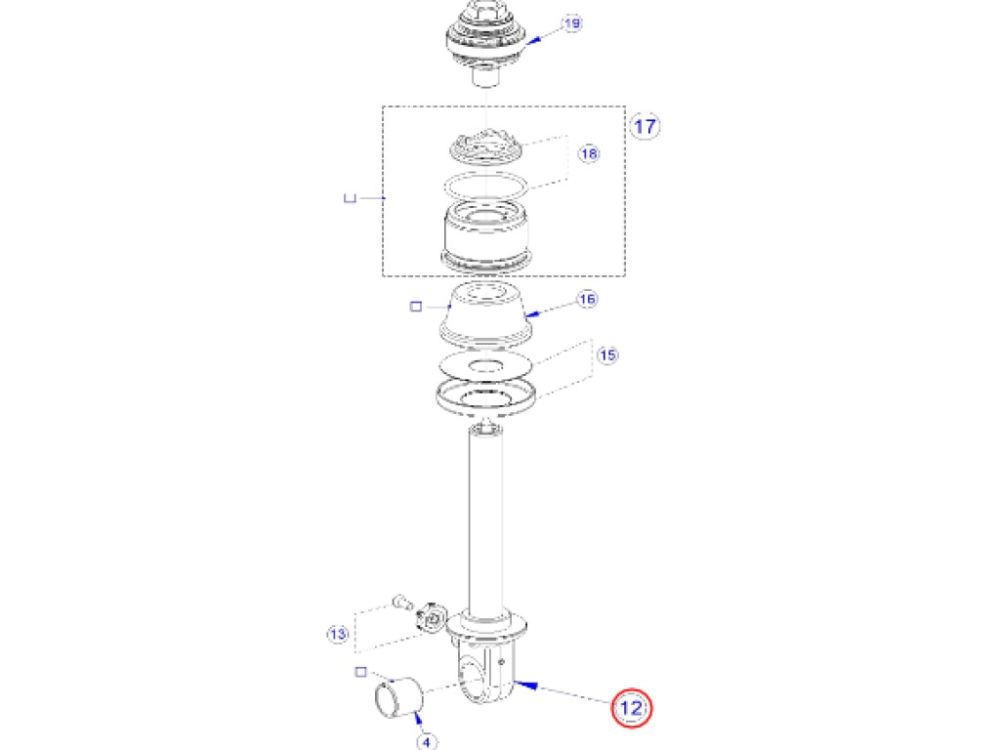 19
17
18
16
15
13
12
4