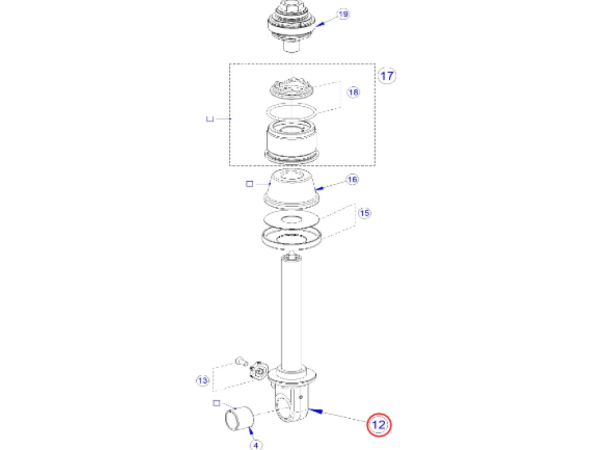 19
17
18
16
15
13
12
4