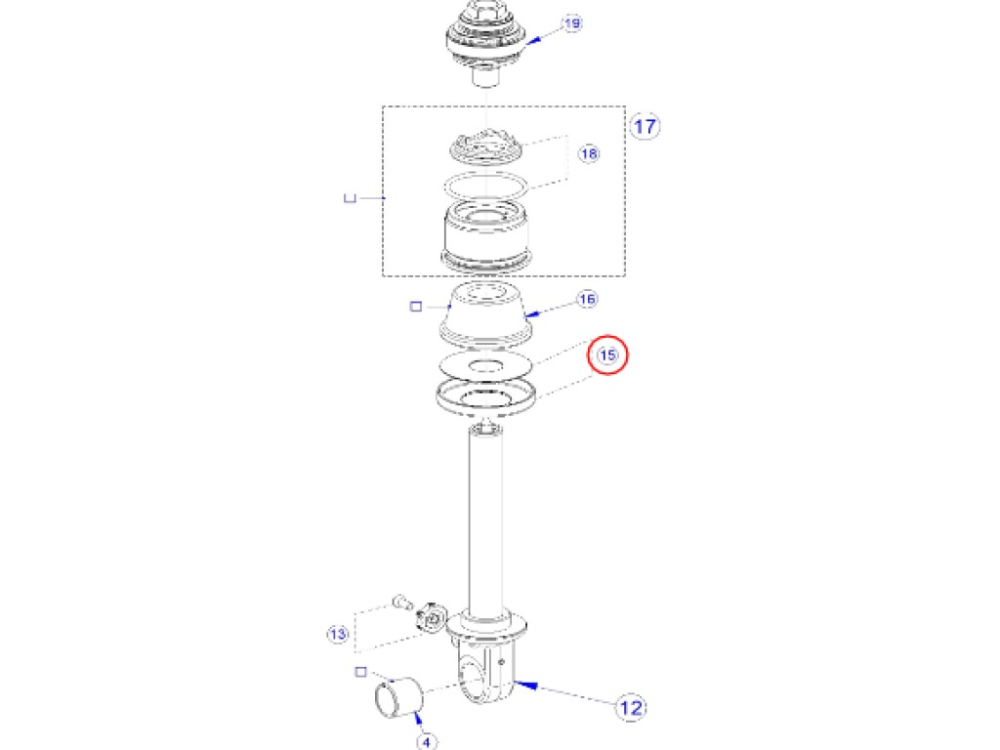 19

17

18

16

15

13

12

4