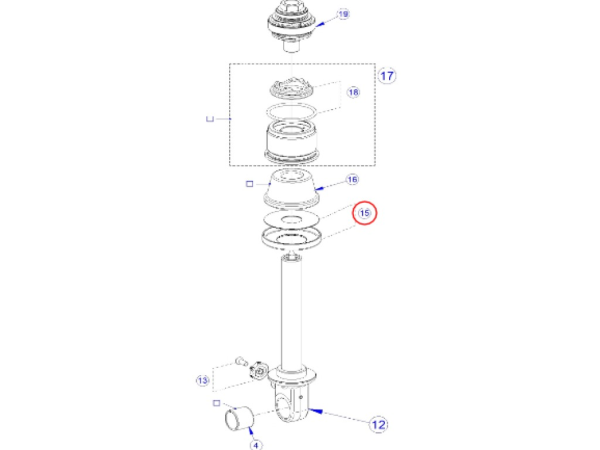 19

17

18

16

15

13

12

4